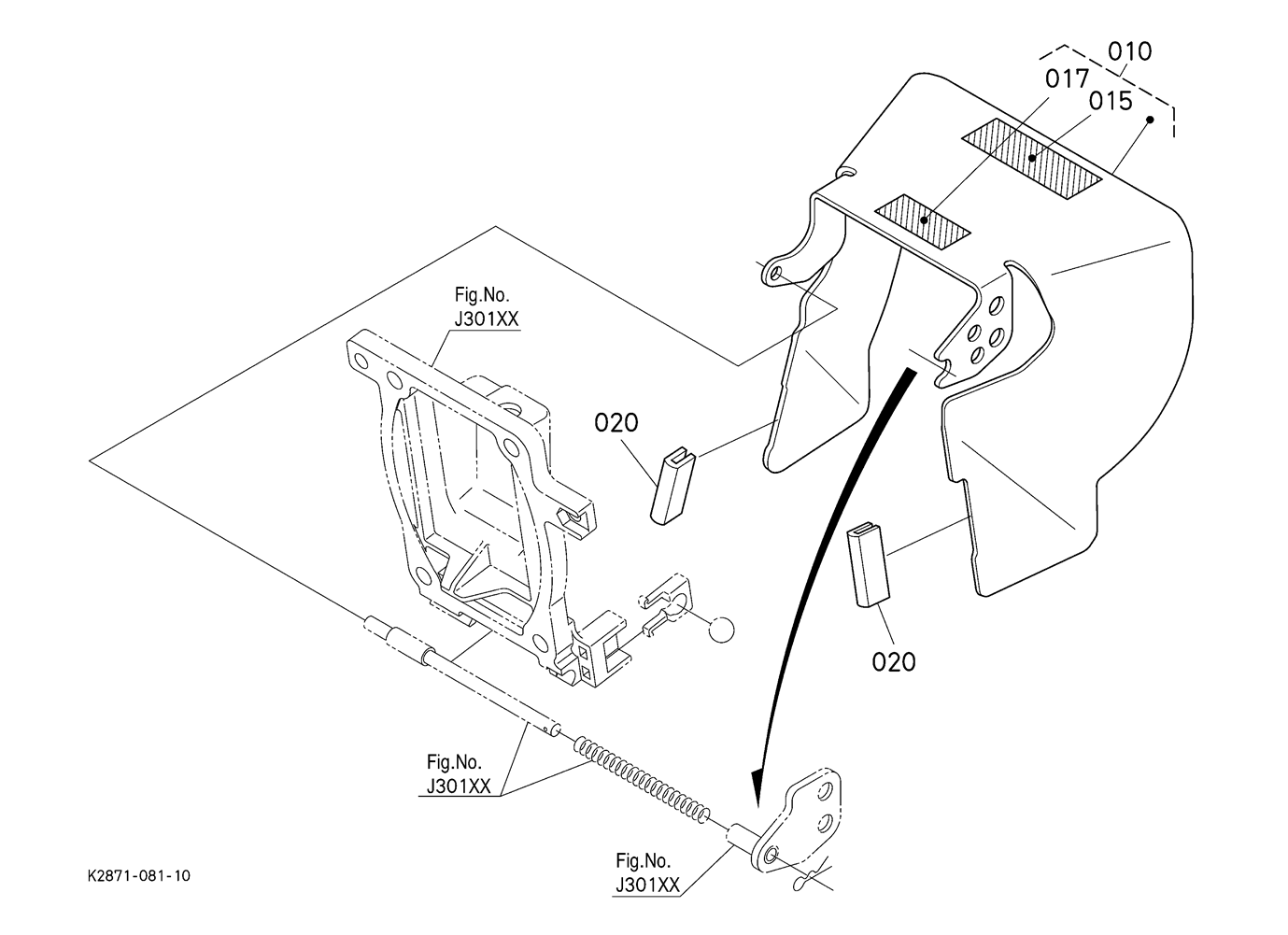 010
017
015

Fig.No.
J301XX

020

020

Fig.No.
J301XX

Fig.No.
J301XX

K2871-081-10